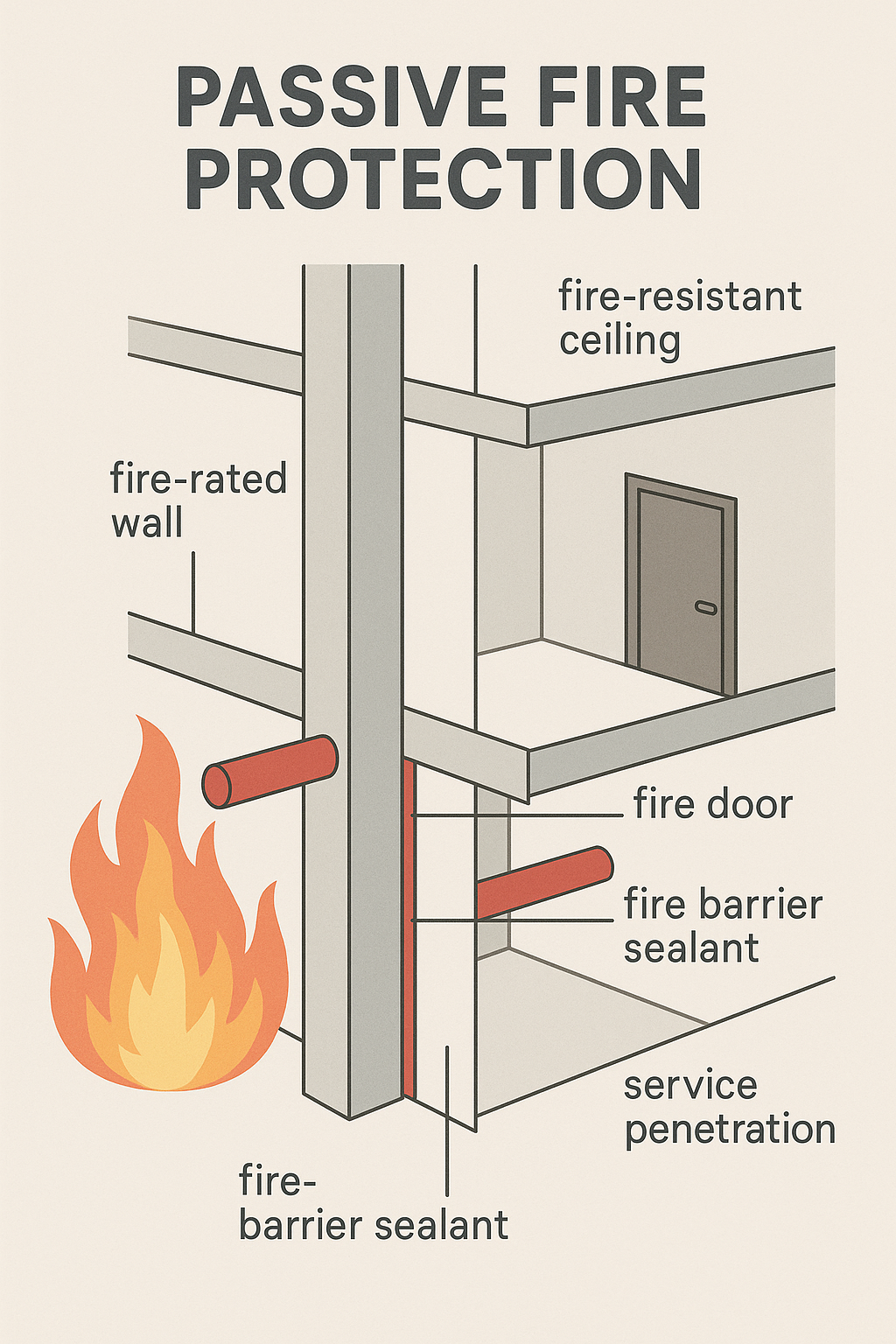 PASSIVE FIRE PROTECTION

fire-resistant ceiling

fire-rated wall

fire door

fire barrier sealant

service penetration

fire-barrier sealant